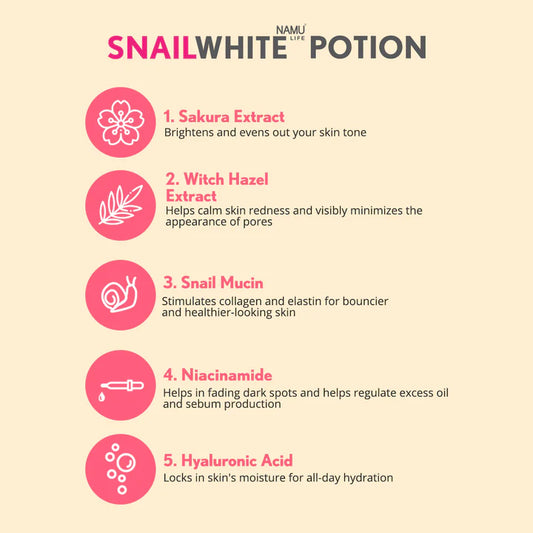 NAMU LIFE
SNAILWHITE POTION

1. Sakura Extract
Brightens and evens out your skin tone

2. Witch Hazel Extract
Helps calm skin redness and visibly minimizes the appearance of pores

3. Snail Mucin
Stimulates collagen and elastin for bouncier and healthier-looking skin

4. Niacinamide
Helps in fading dark spots and helps regulate excess oil and sebum production

5. Hyaluronic Acid
Locks in skin's moisture for all-day hydration